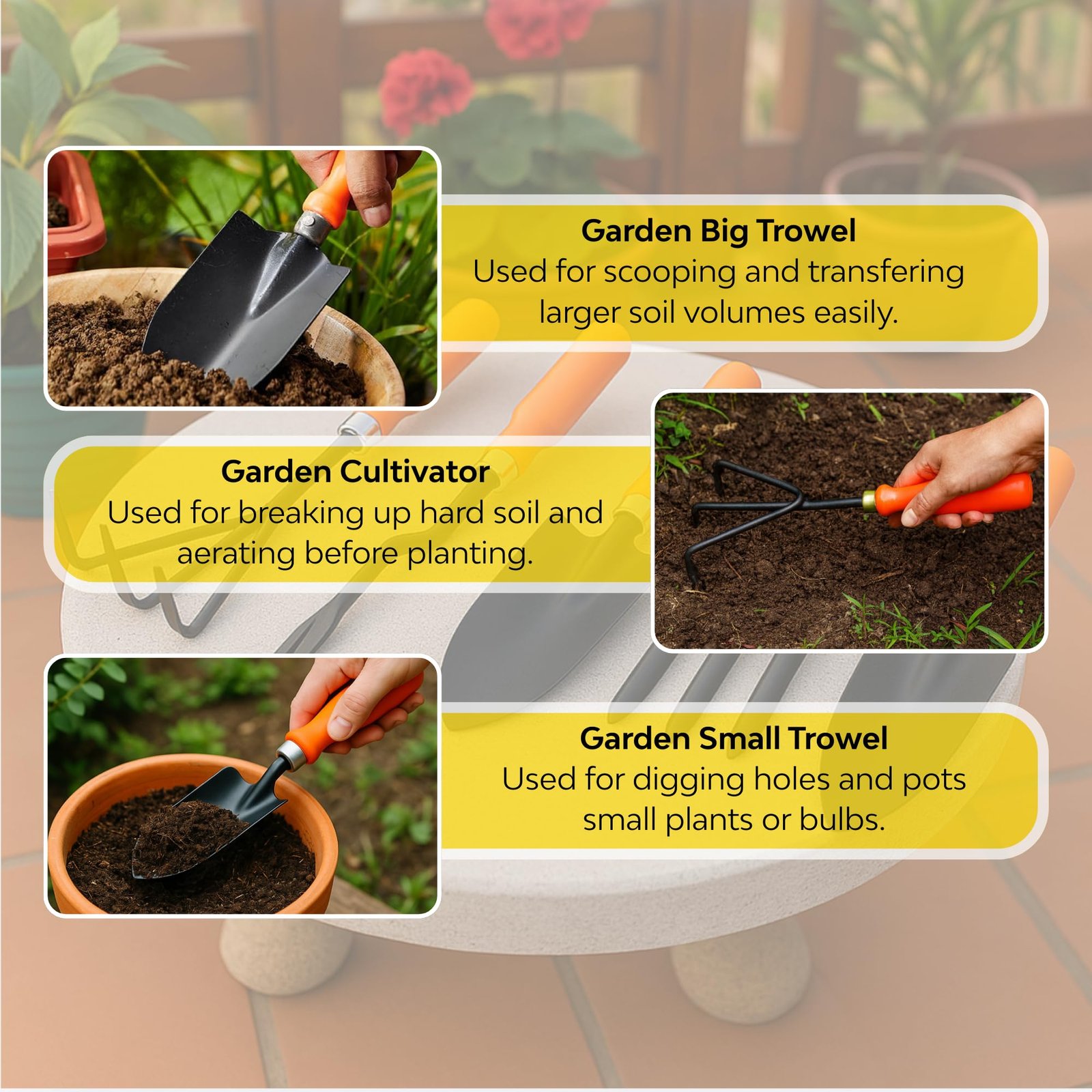 Garden Big Trowel
Used for scooping and transfering larger soil volumes easily.

Garden Cultivator
Used for breaking up hard soil and aerating before planting.

Garden Small Trowel
Used for digging holes and pots small plants or bulbs.