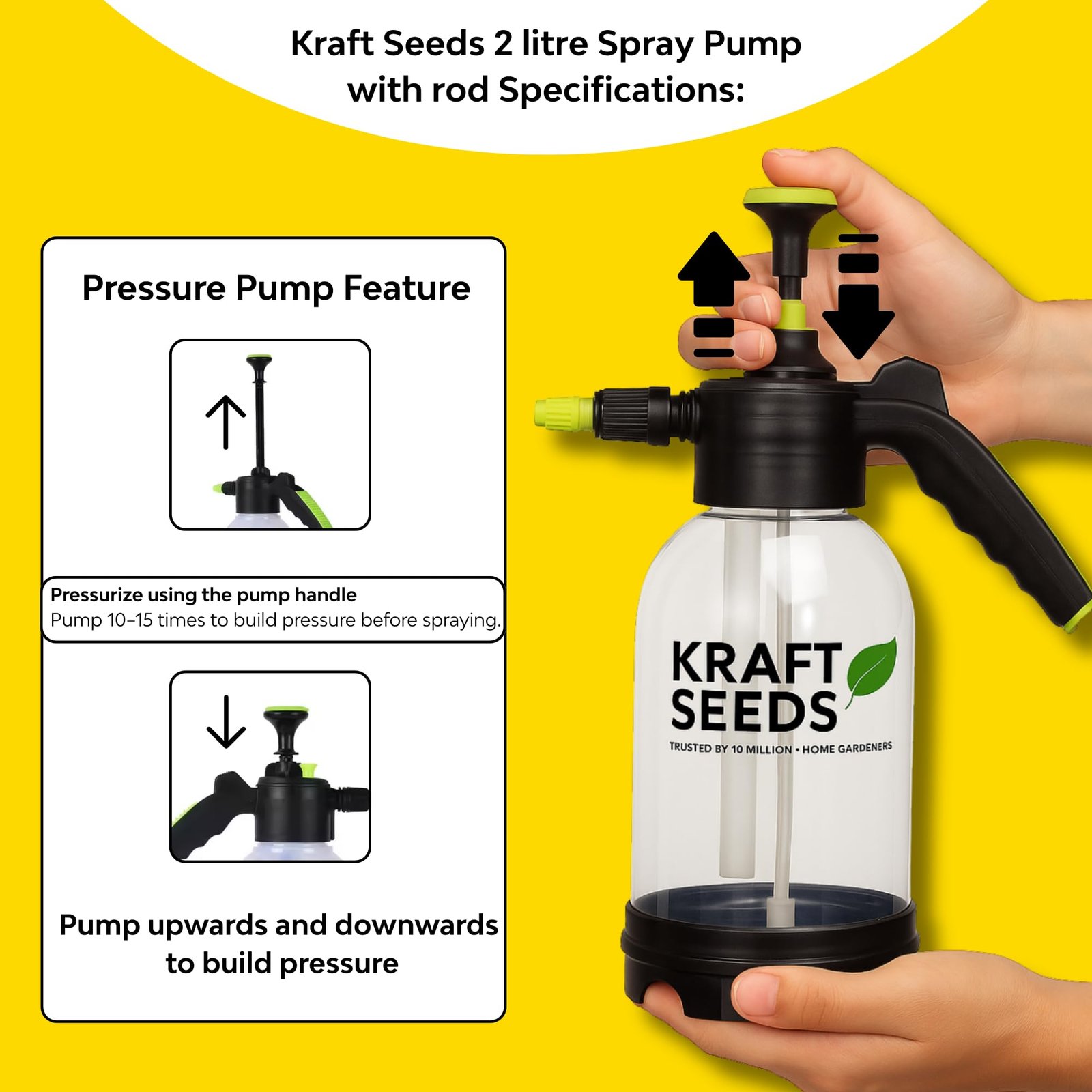 Kraft Seeds 2 litre Spray Pump with rod Specifications:

Pressure Pump Feature

Pressurize using the pump handle
Pump 10–15 times to build pressure before spraying.

Pump upwards and downwards to build pressure

KRAFT SEEDS
TRUSTED BY 10 MILLION • HOME GARDENERS