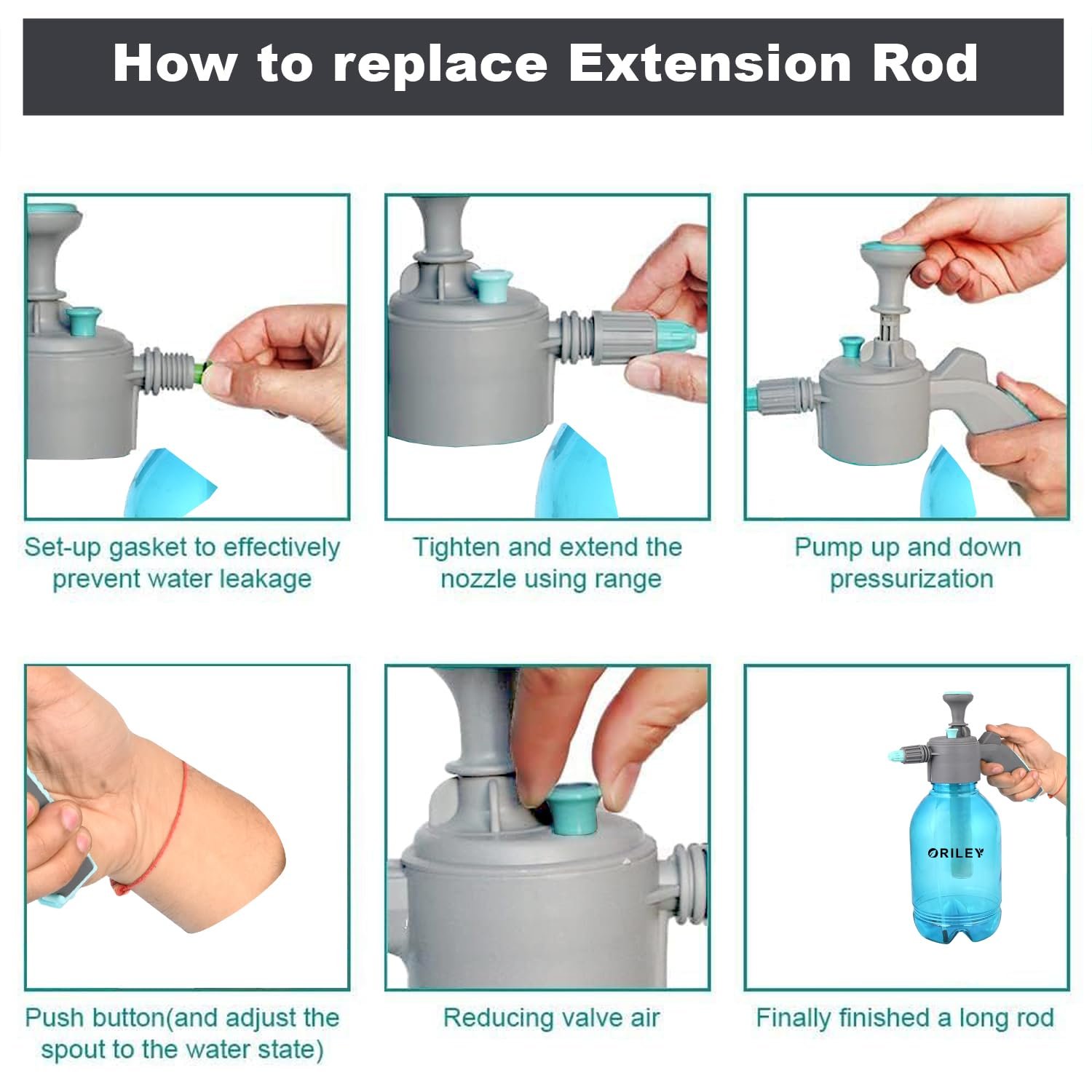 How to replace Extension Rod

Set-up gasket to effectively prevent water leakage

Tighten and extend the nozzle using range

Pump up and down pressurization

Push button(and adjust the spout to the water state)

Reducing valve air

ORILEY

Finally finished a long rod