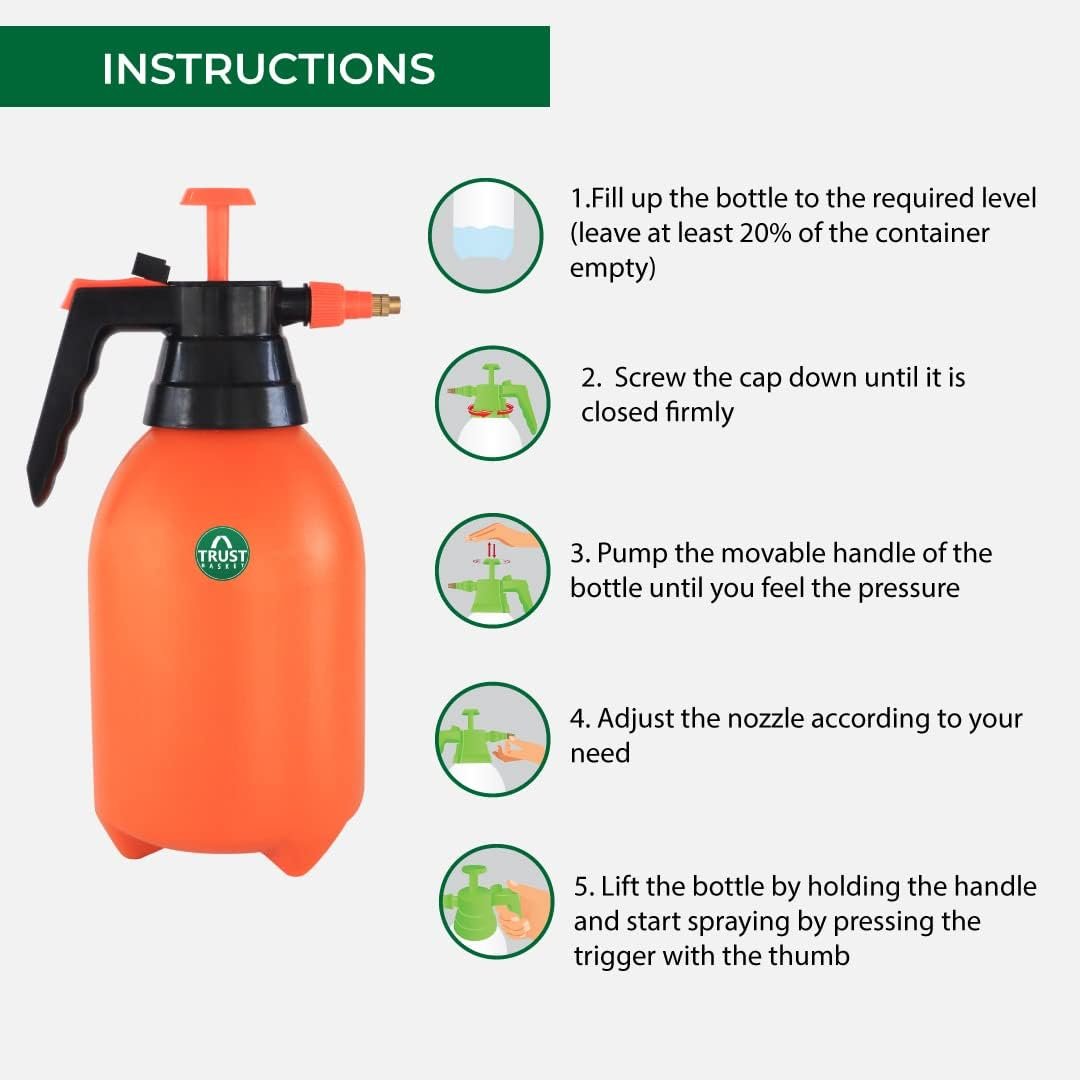 INSTRUCTIONS

TRUST BASKET

1.Fill up the bottle to the required level (leave at least 20% of the container empty)

2. Screw the cap down until it is closed firmly

3. Pump the movable handle of the bottle until you feel the pressure

4. Adjust the nozzle according to your need

5. Lift the bottle by holding the handle and start spraying by pressing the trigger with the thumb